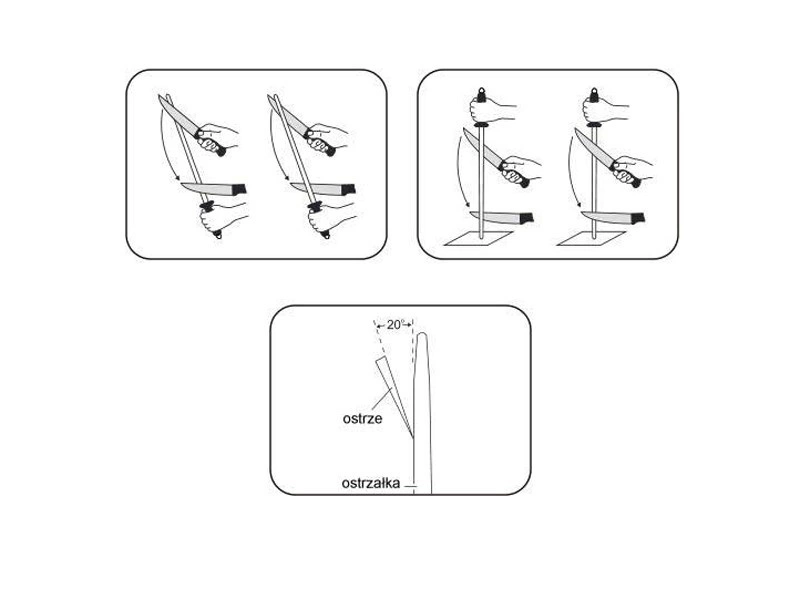 20°

ostrze

ostrzałka